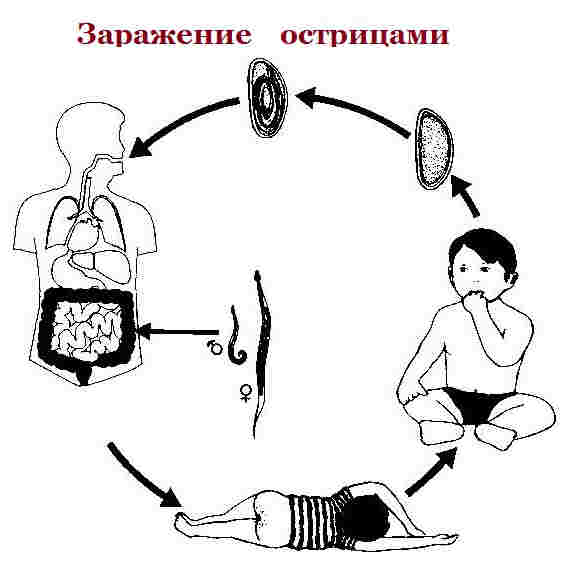 Заражение острицами

♂

♀